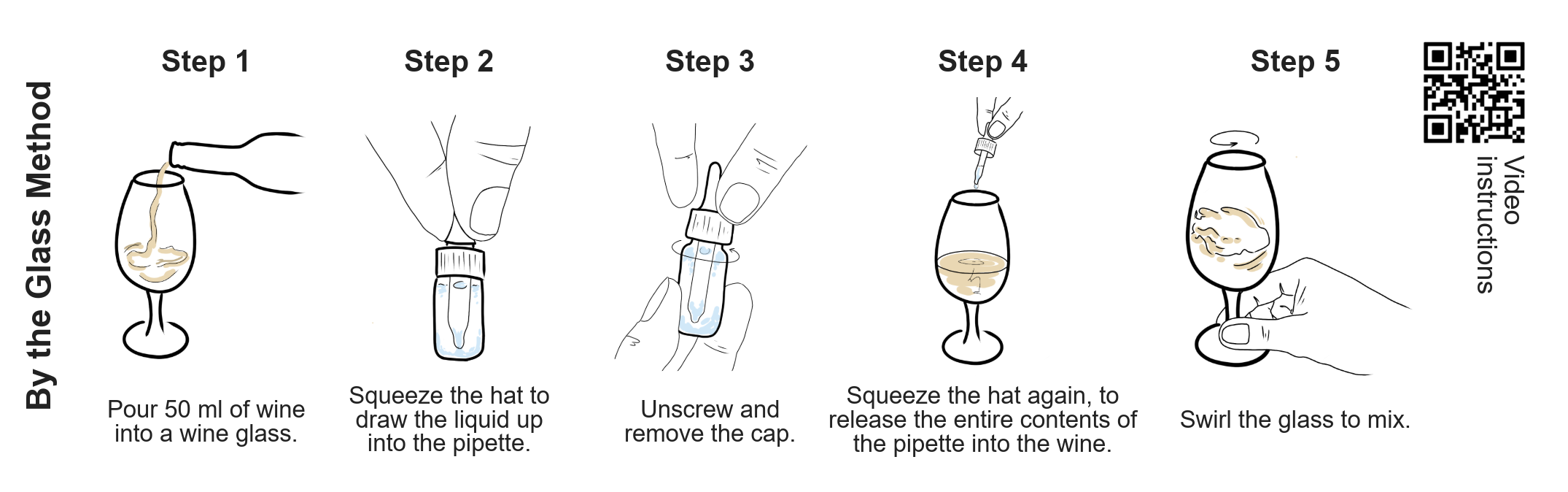 By the Glass Method

Step 1

Pour 50 ml of wine into a wine glass.

Step 2

Squeeze the hat to draw the liquid up into the pipette.

Step 3

Unscrew and remove the cap.

Step 4

Squeeze the hat again, to release the entire contents of the pipette into the wine.

Step 5

Swirl the glass to mix.

Video instructions