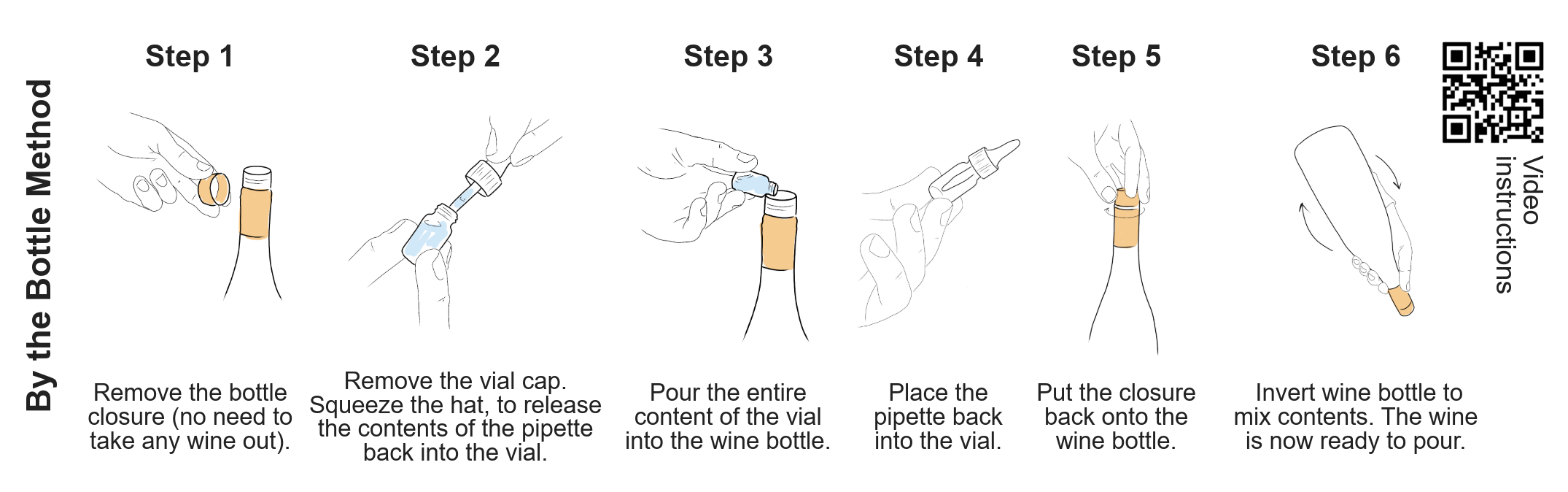 By the Bottle Method

Step 1

Remove the bottle closure (no need to take any wine out).

Step 2

Remove the vial cap. Squeeze the hat, to release the contents of the pipette back into the vial.

Step 3

Pour the entire content of the vial into the wine bottle.

Step 4

Place the pipette back into the vial.

Step 5

Put the closure back onto the wine bottle.

Step 6

Invert wine bottle to mix contents. The wine is now ready to pour.

Video instructions